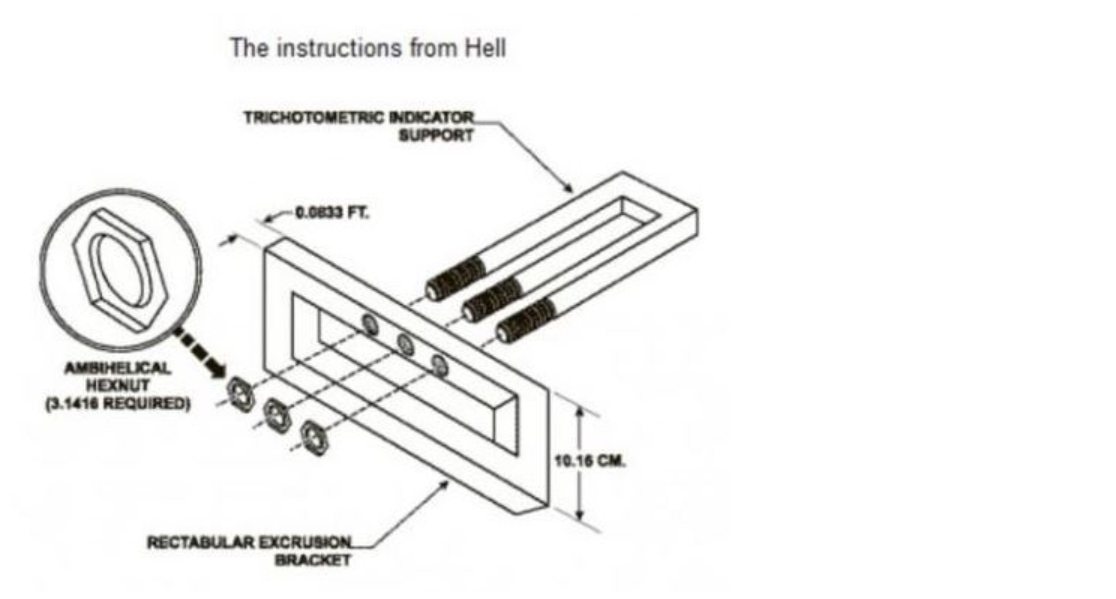 The instructions from Hell

TRICHOTOMETRIC INDICATOR SUPPORT

0.0833 FT.

AMBIHELICAL HEXNUT (3.1416 REQUIRED)

10.16 CM.

RECTABULAR EXCRUSION BRACKET